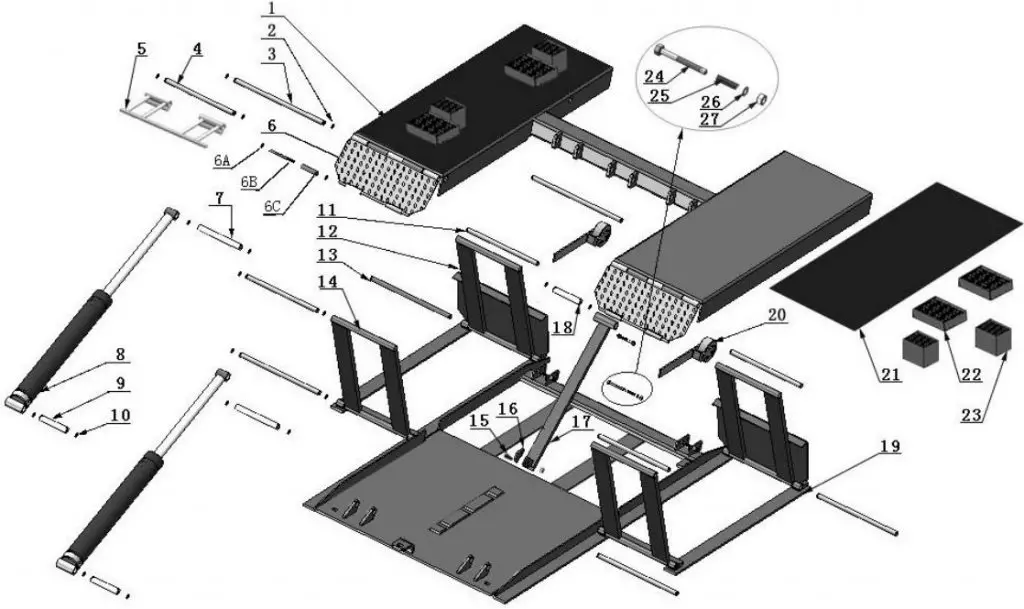 1
2
3
4
5
6
6A
6B
6C
7
8
9
10
11
12
13
14
15
16
17
18
19
20
21
22
23
24
25
26
27