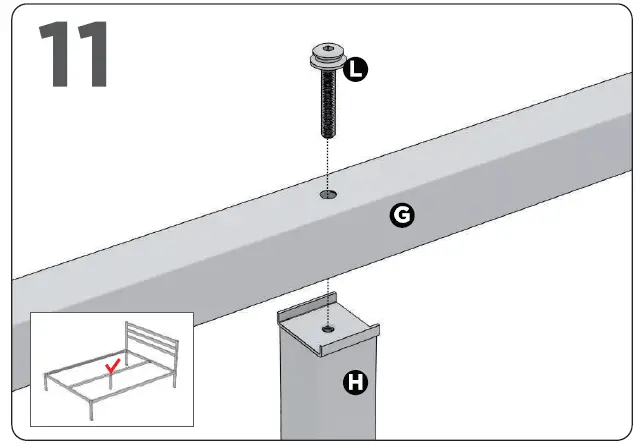 11

L

G

H