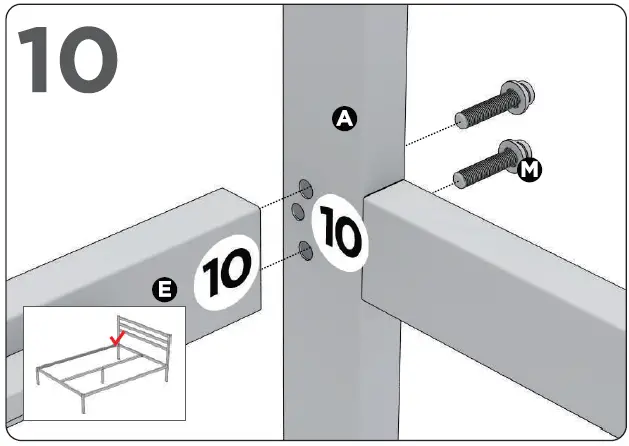 10

A

M

10

10

E