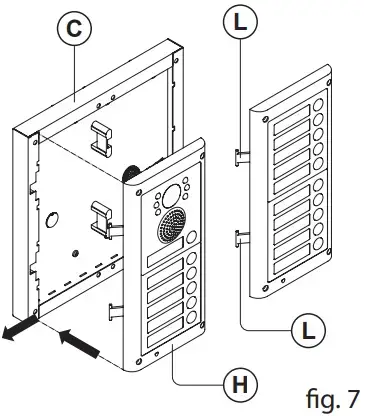 C
L
L
H
fig. 7