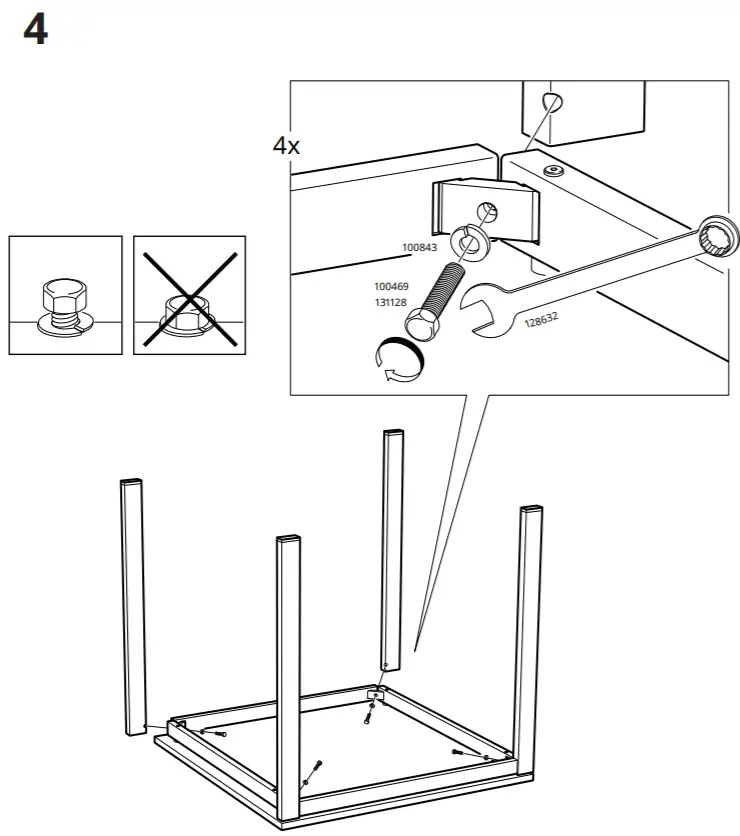 4

4x

100843

100469
131128

128632