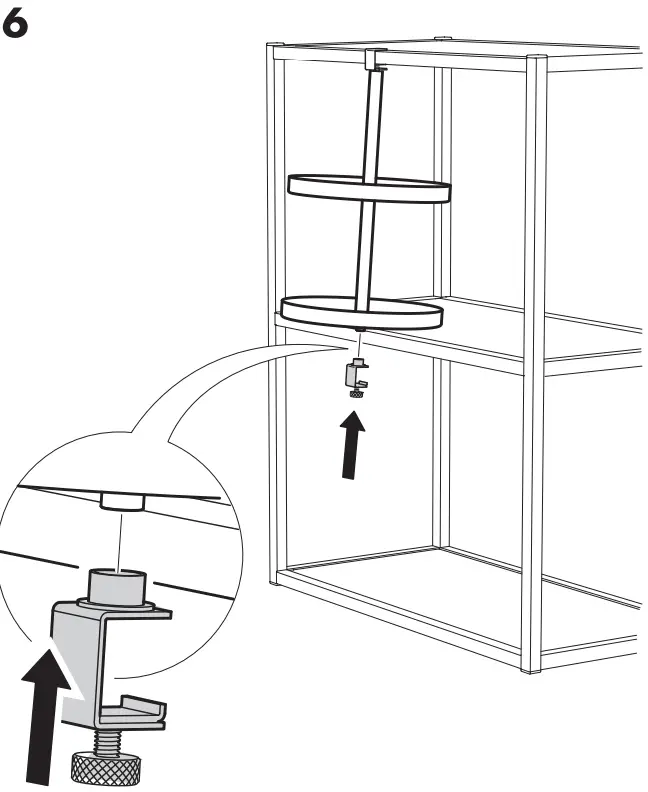 6