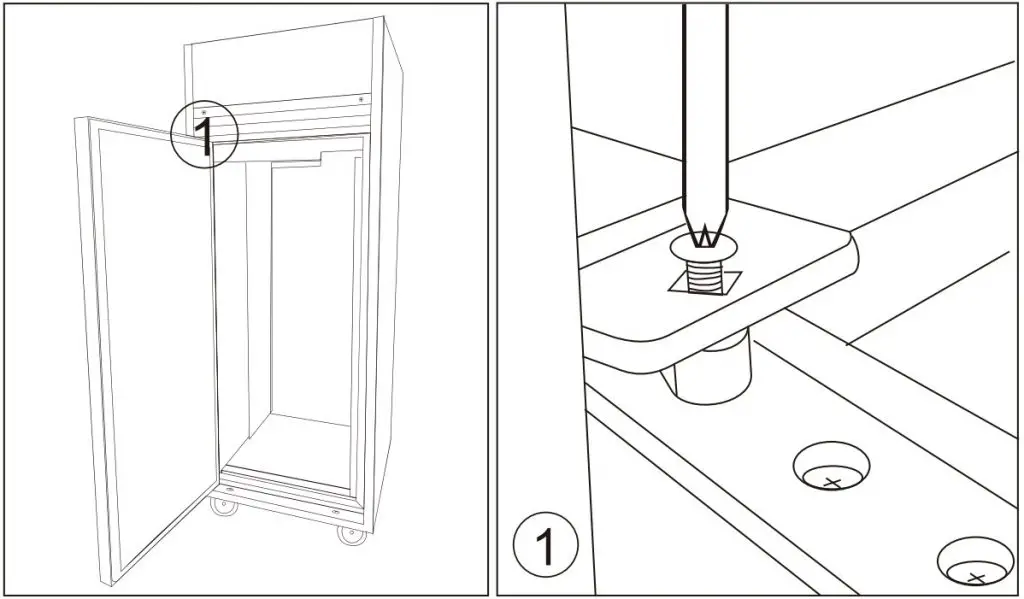 1

1