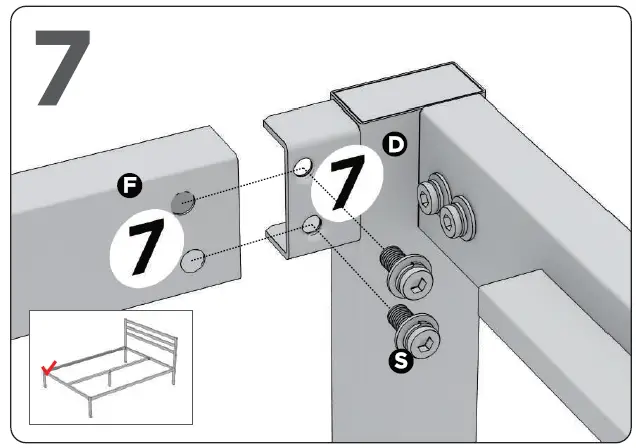 7

F

7

7

D

S