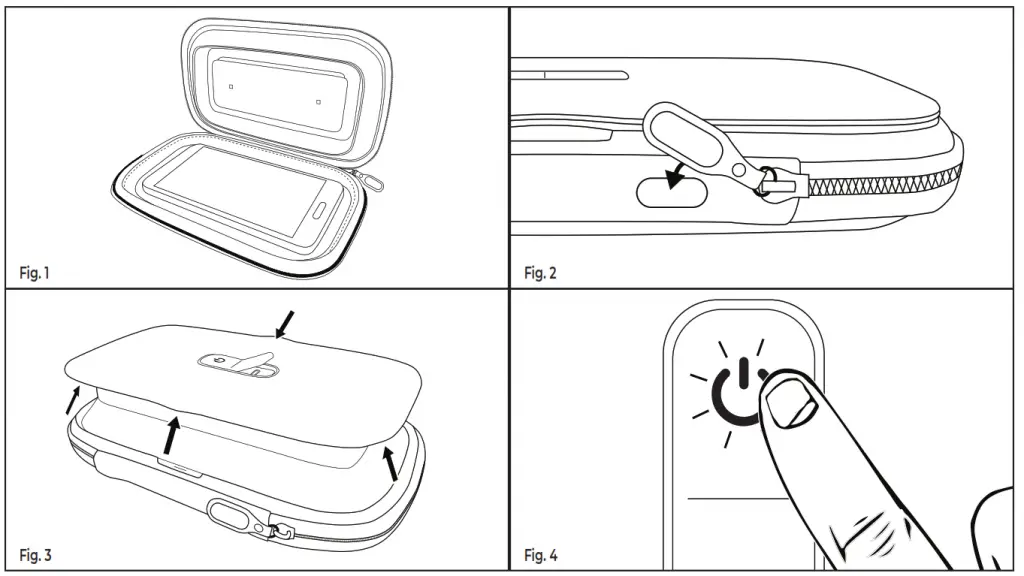 Fig. 1

Fig. 2

Fig. 3

Fig. 4