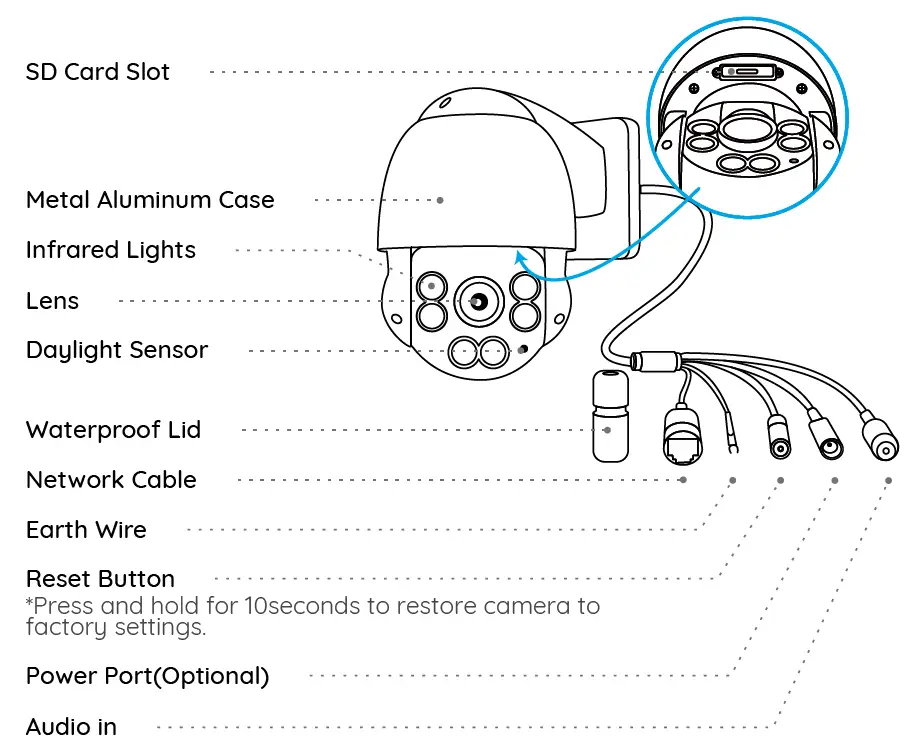 SD Card Slot

Metal Aluminum Case

Infrared Lights

Lens

Daylight Sensor

Waterproof Lid

Network Cable

Earth Wire

Reset Button
*Press and hold for 10seconds to restore camera to factory settings.

Power Port(Optional)

Audio in