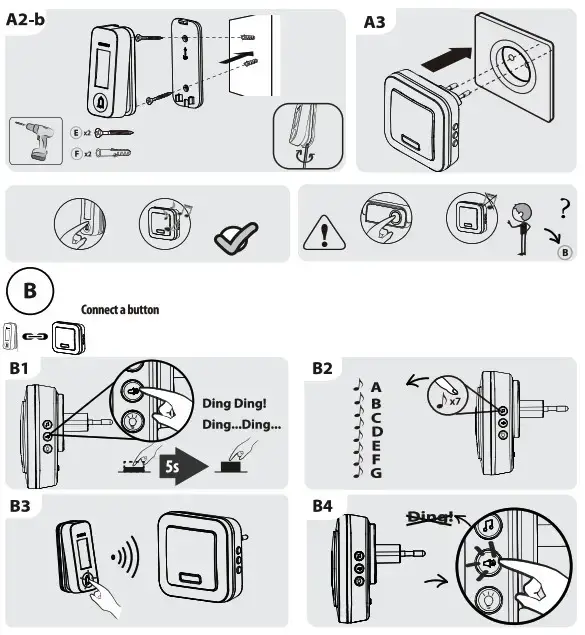 A2-b

E x2

F x2

A3

?

B

B

Connect a button

B1

Ding Ding!

Ding...Ding...

5s

B2

A
B
C
D
E
F
G

x7

B3

B4

Ding!