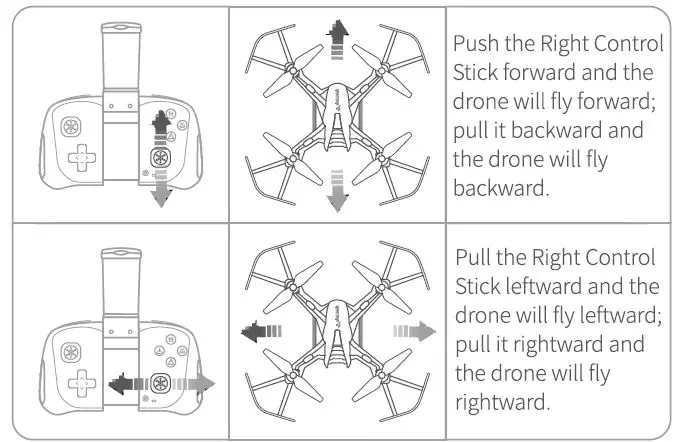 Push the Right Control Stick forward and the drone will fly forward; pull it backward and the drone will fly backward.

Pull the Right Control Stick leftward and the drone will fly leftward; pull it rightward and the drone will fly rightward.