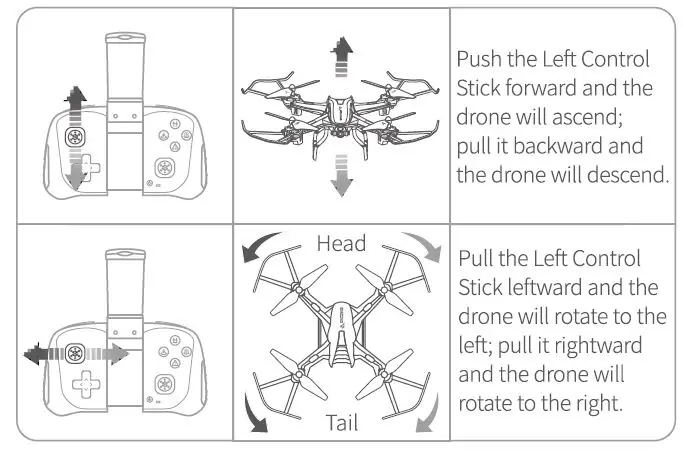 Push the Left Control Stick forward and the drone will ascend; pull it backward and the drone will descend.

Head

Tail

Pull the Left Control Stick leftward and the drone will rotate to the left; pull it rightward and the drone will rotate to the right.