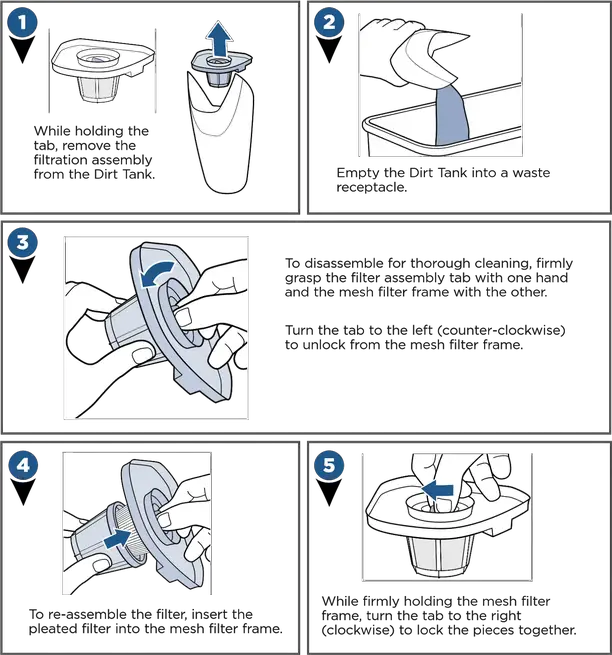 1

While holding the tab, remove the filtration assembly from the Dirt Tank.

2

Empty the Dirt Tank into a waste receptacle.

3

To disassemble for thorough cleaning, firmly grasp the filter assembly tab with one hand and the mesh filter frame with the other.

Turn the tab to the left (counter-clockwise) to unlock from the mesh filter frame.

4

To re-assemble the filter, insert the pleated filter into the mesh filter frame.

5

While firmly holding the mesh filter frame, turn the tab to the right (clockwise) to lock the pieces together.