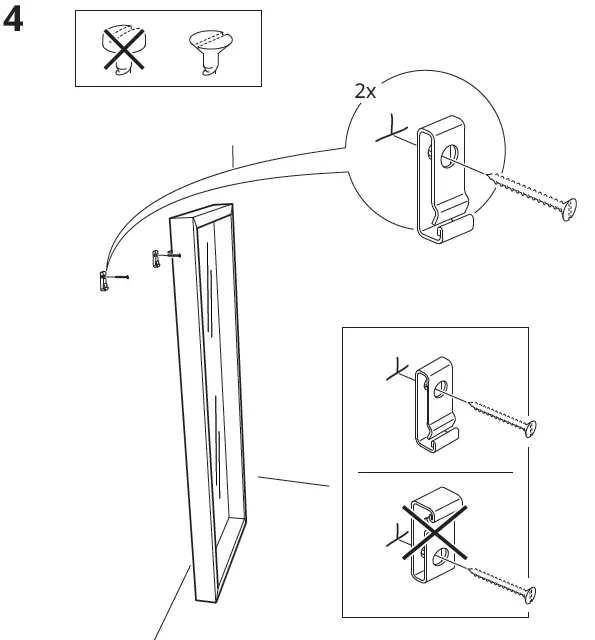 4

2x