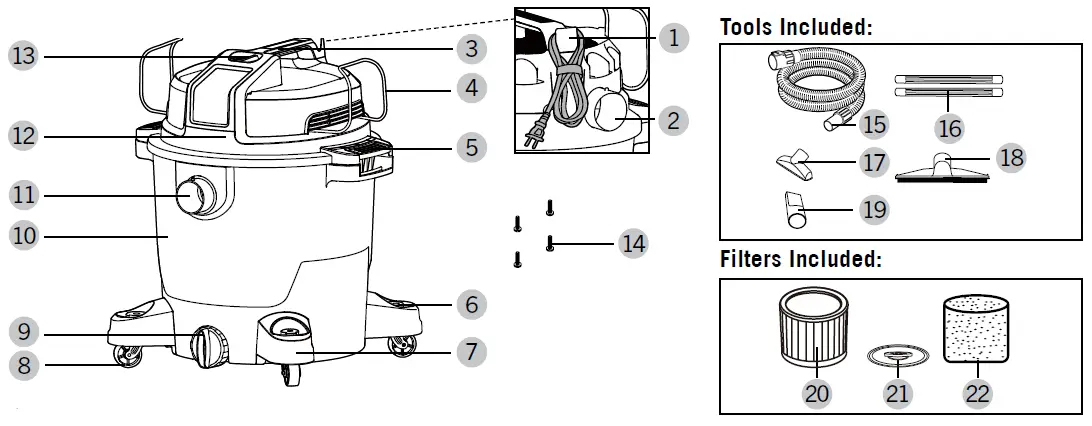 13
12
11
10
9
8
3
4
5
6
7
1
2
14
Tools Included:
15
16
17
18
19
Filters Included:
20
21
22