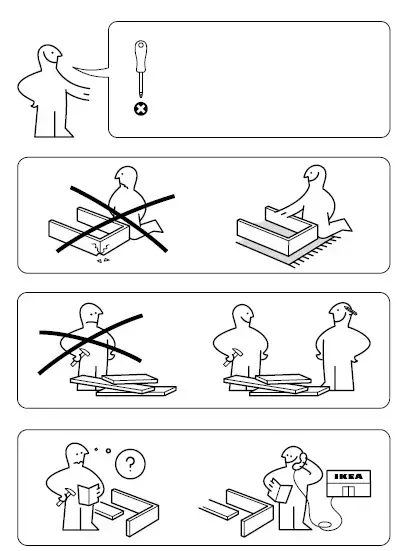 ?

IKEA