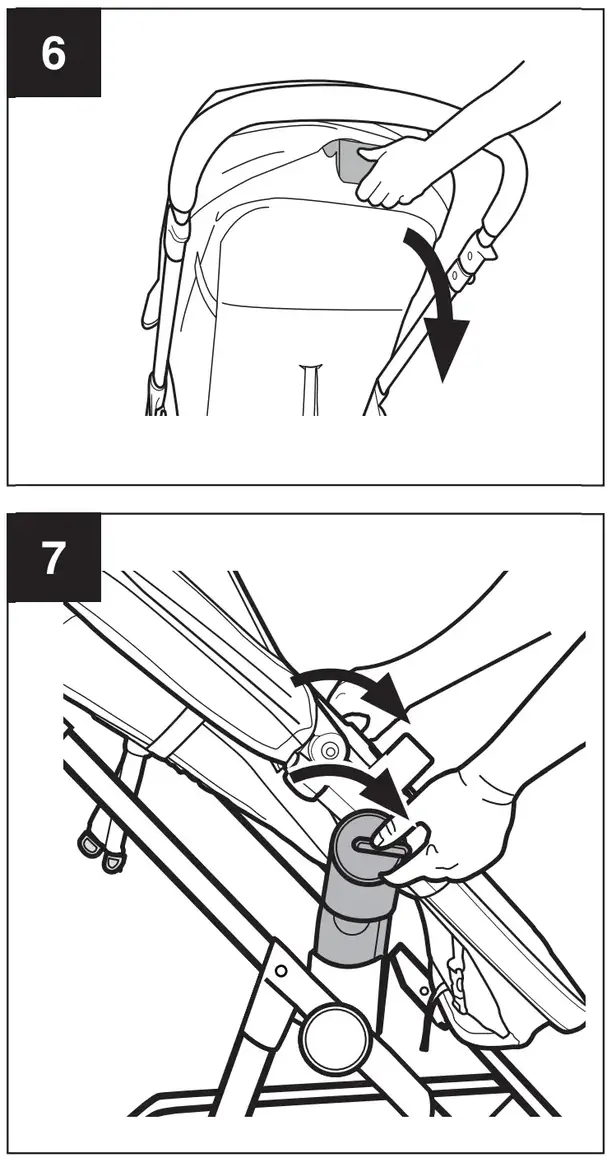 6

7