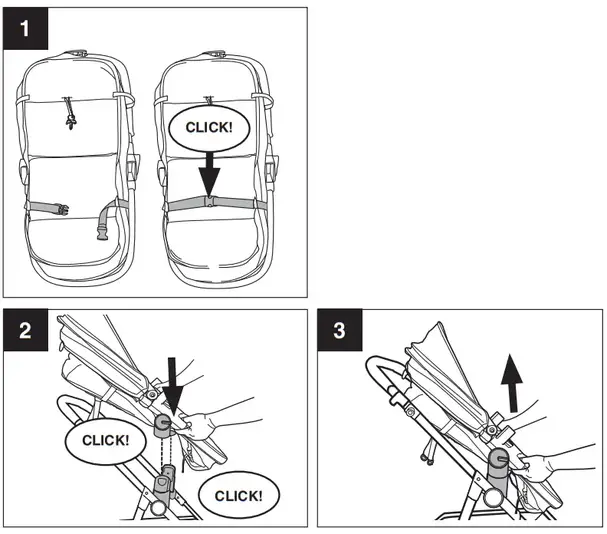 1

CLICK!

2

CLICK!

CLICK!

3