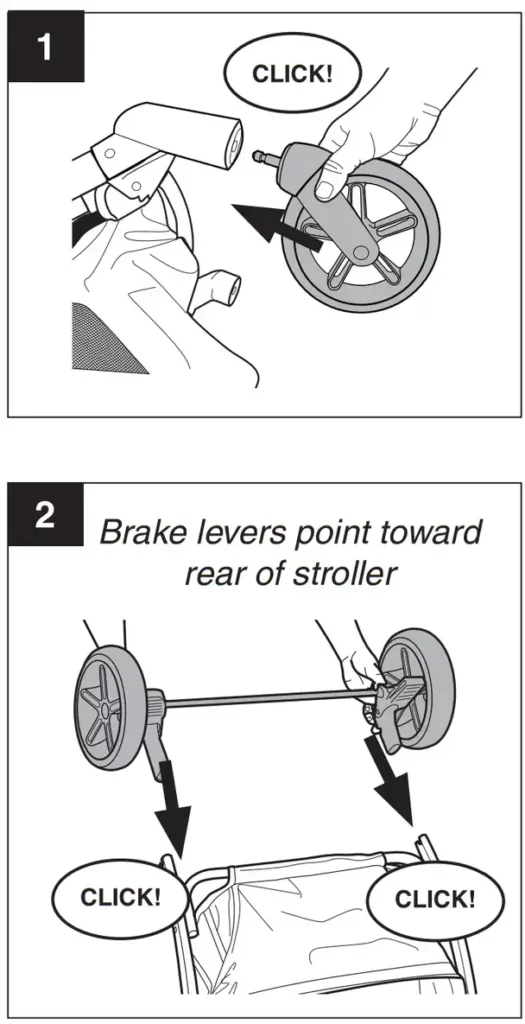 1

CLICK!

2

Brake levers point toward rear of stroller

CLICK!

CLICK!