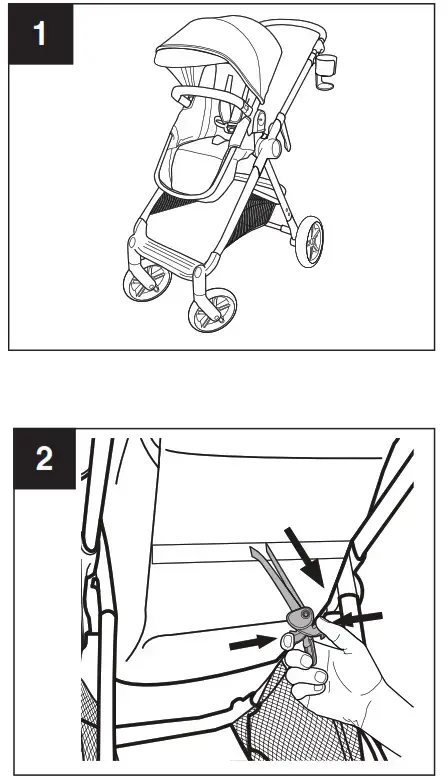 1

2