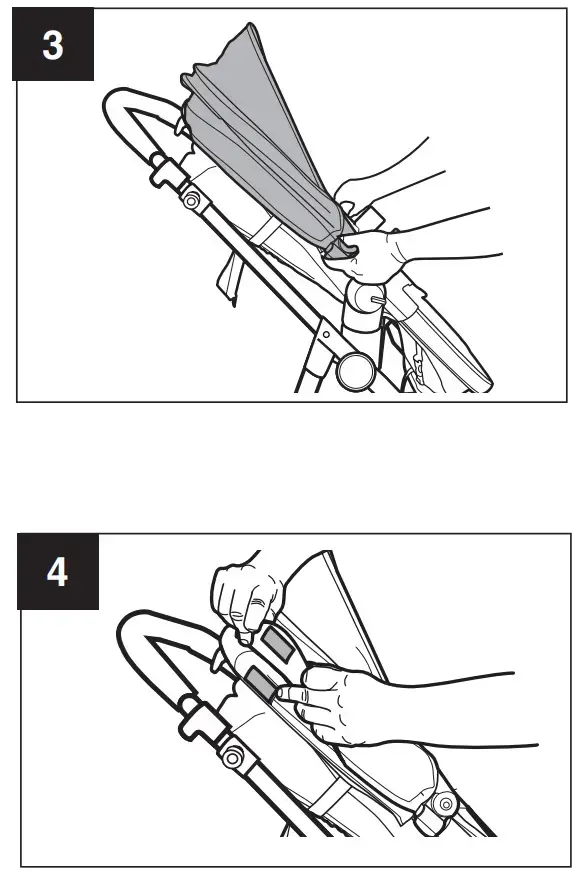 3

4