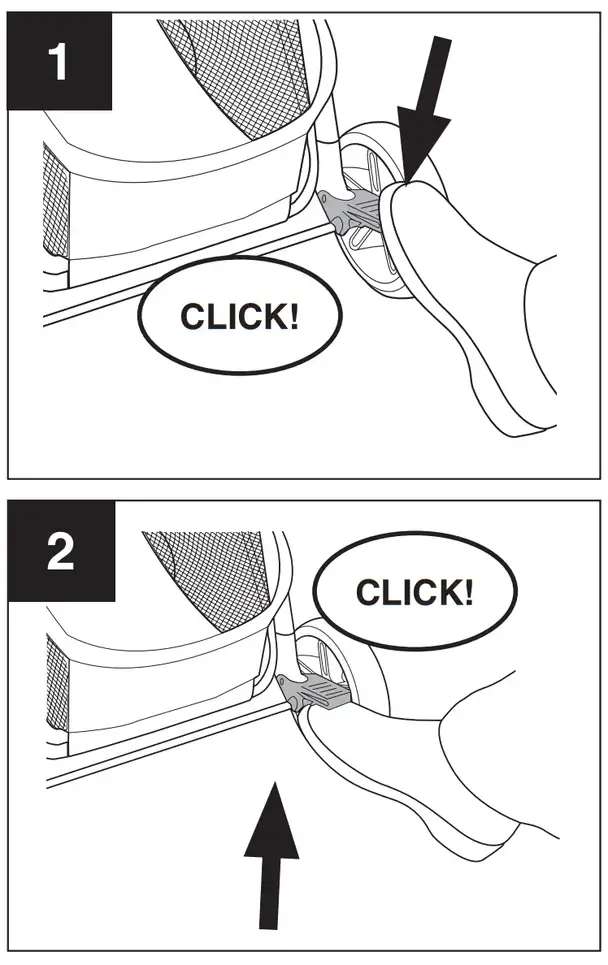 1

CLICK!

2

CLICK!