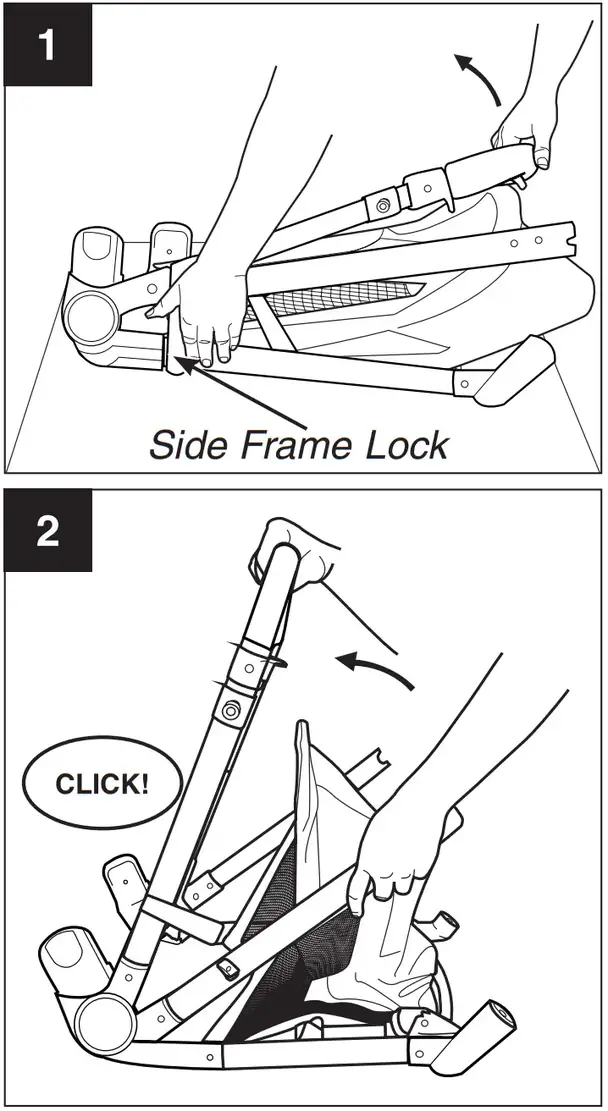 1

Side Frame Lock

2

CLICK!