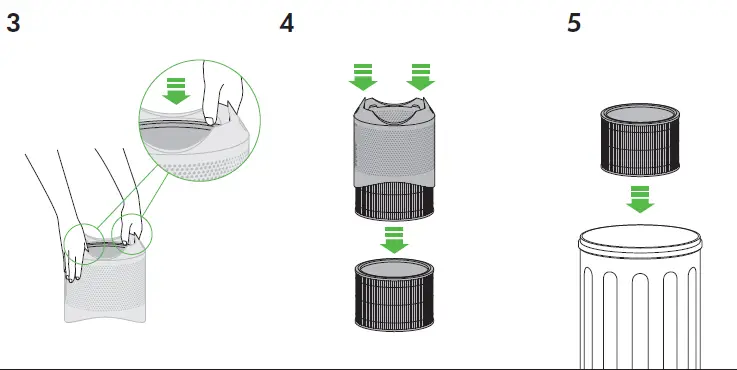 3

4

5