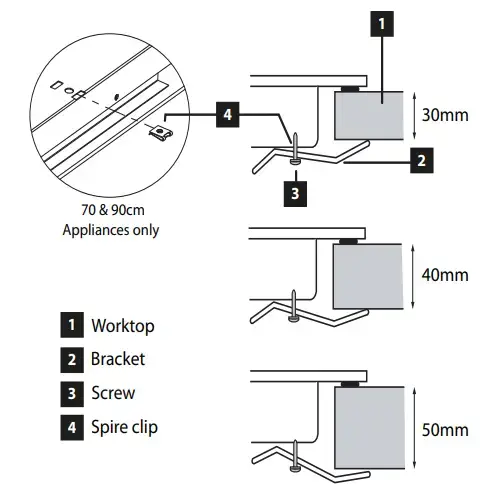 1

4

30mm

2

3

70 & 90cm
Appliances only

40mm

1 Worktop
2 Bracket
3 Screw
4 Spire clip

50mm