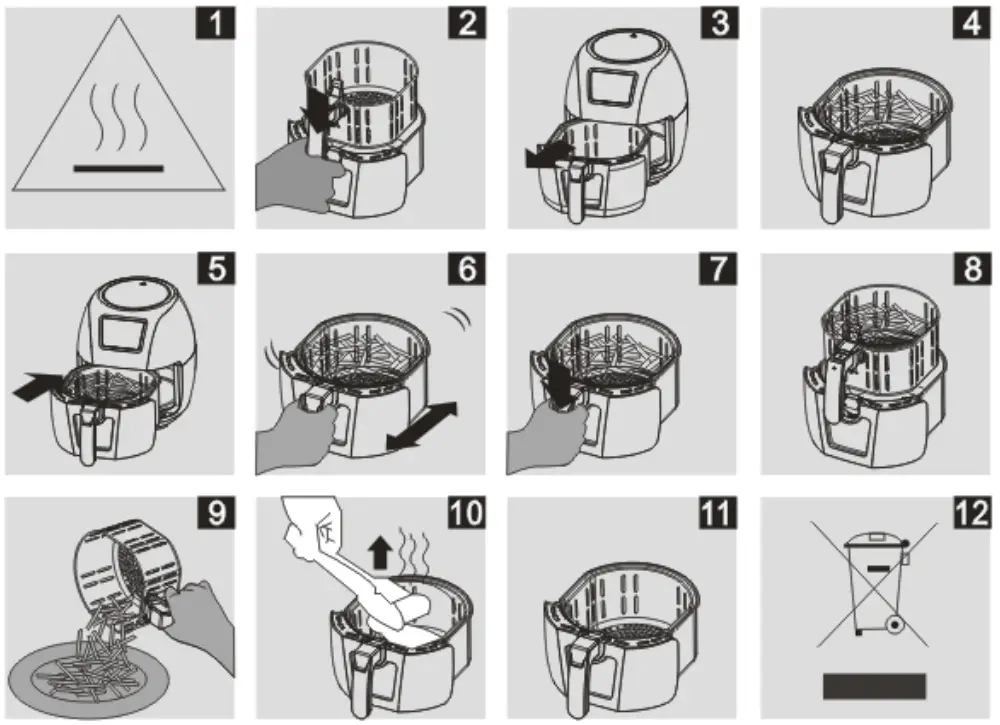 1
2
3
4
5
6
7
8
9
10
11
12