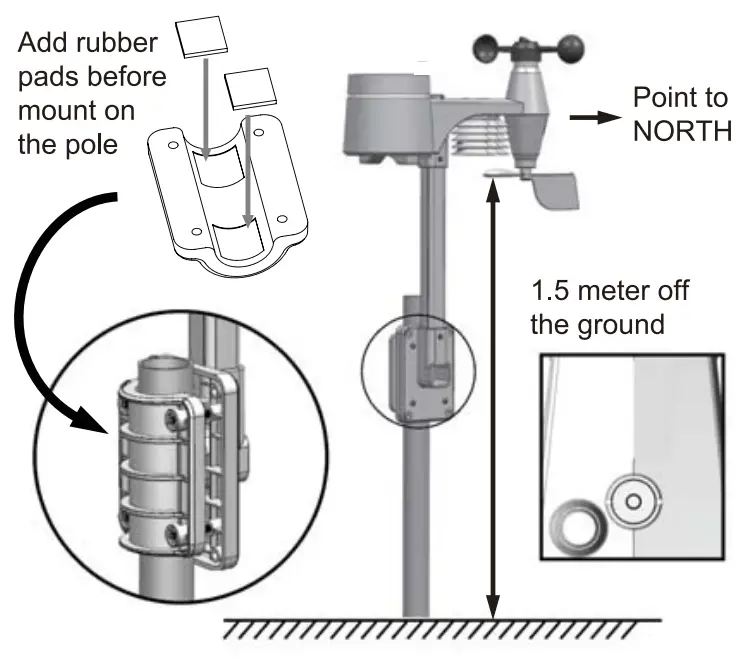 Add rubber pads before mount on the pole

Point to NORTH

1.5 meter off the ground