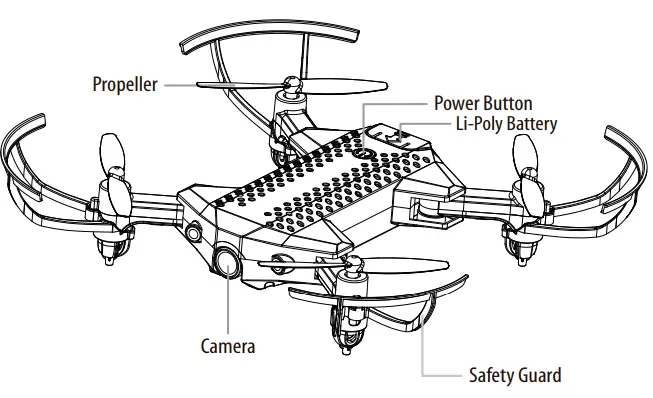 Propeller
Power Button
Li-Poly Battery
Camera
Safety Guard