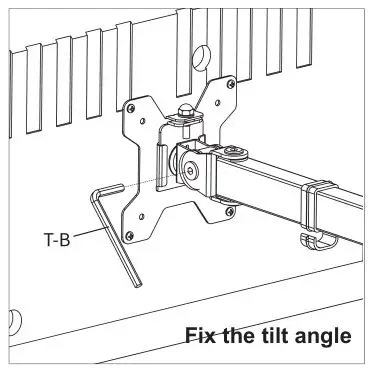 T-B

Fix the tilt angle