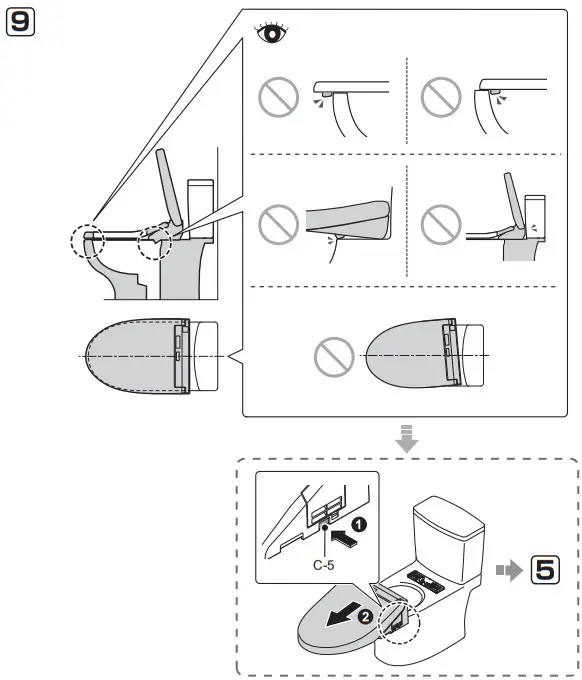 9

1

C-5

2

5