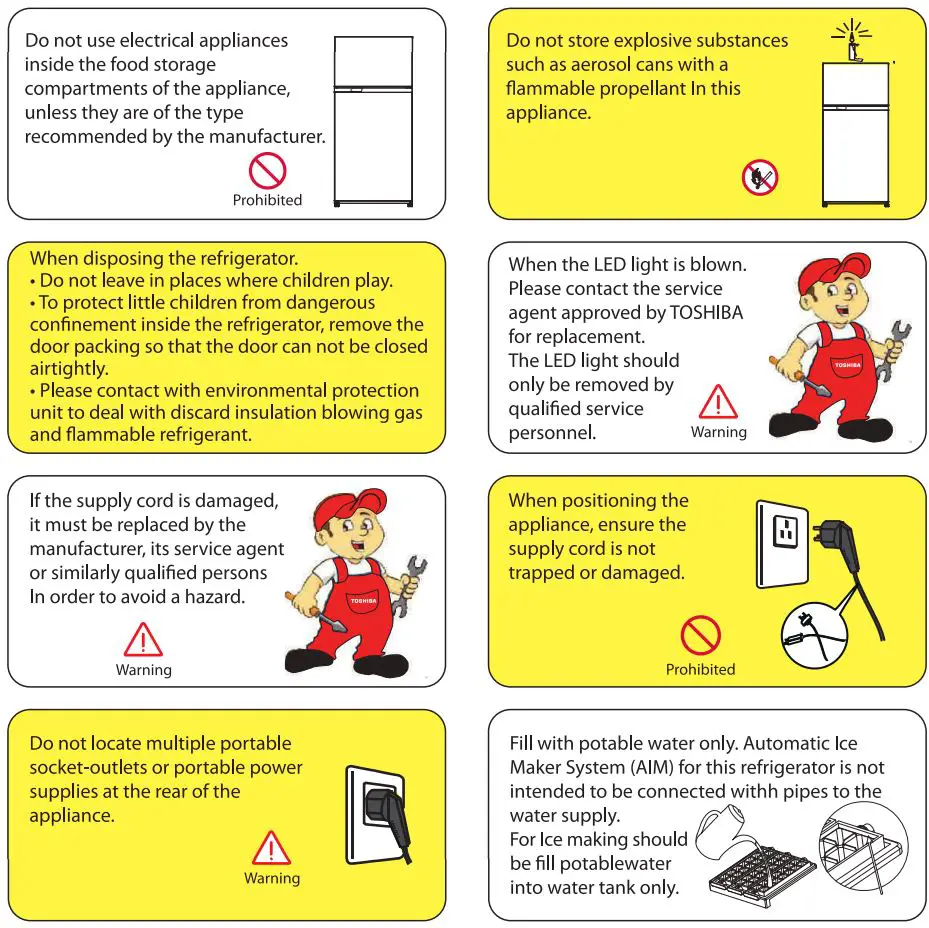 Do not use electrical appliances inside the food storage compartments of the appliance, unless they are of the type recommended by the manufacturer.

Prohibited

Do not store explosive substances such as aerosol cans with a flammable propellant In this appliance.

When disposing the refrigerator.
• Do not leave in places where children play.
• To protect little children from dangerous confinement inside the refrigerator, remove the door packing so that the door can not be closed airtightly.
• Please contact with environmental protection unit to deal with discard insulation blowing gas and flammable refrigerant.

When the LED light is blown. Please contact the service agent approved by TOSHIBA for replacement.
The LED light should only be removed by qualified service personnel.

Warning

TOSHIBA

If the supply cord is damaged, it must be replaced by the manufacturer, its service agent or similarly qualified persons In order to avoid a hazard.

Warning

TOSHIBA

When positioning the appliance, ensure the supply cord is not trapped or damaged.

Prohibited

Do not locate multiple portable socket-outlets or portable power supplies at the rear of the appliance.

Warning

Fill with potable water only. Automatic Ice Maker System (AIM) for this refrigerator is not intended to be connected withh pipes to the water supply.
For Ice making should be fill potablewater into water tank only.