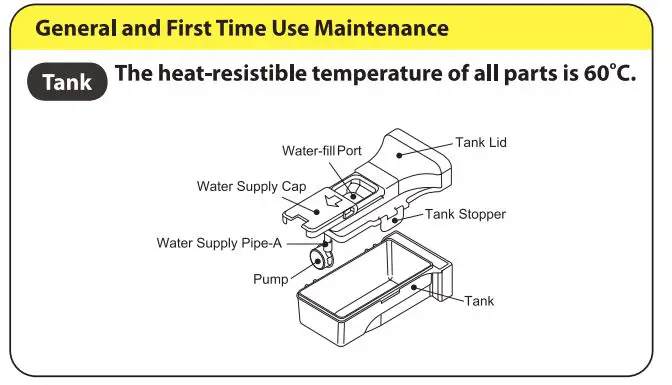 General and First Time Use Maintenance

Tank

The heat-resistible temperature of all parts is 60°C.

Water-fill Port
Tank Lid
Water Supply Cap
Tank Stopper
Water Supply Pipe-A
Pump
Tank