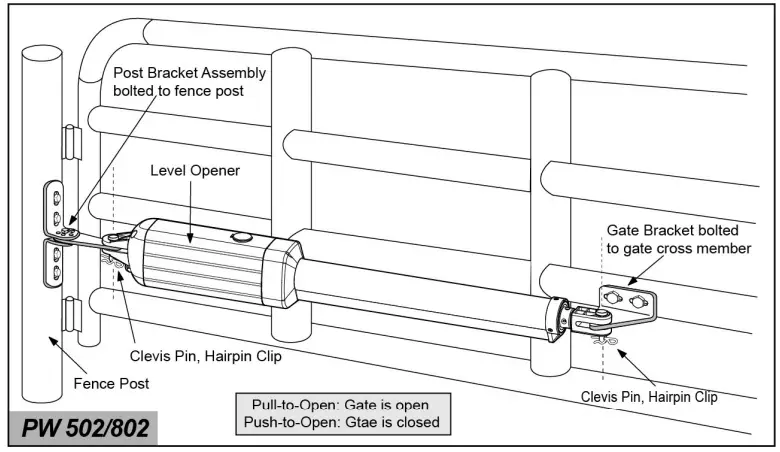 Post Bracket Assembly bolted to fence post

Level Opener

Gate Bracket bolted to gate cross member

Clevis Pin, Hairpin Clip

Fence Post

Clevis Pin, Hairpin Clip

Pull-to-Open: Gate is open
Push-to-Open: Gtae is closed

PW 502/802