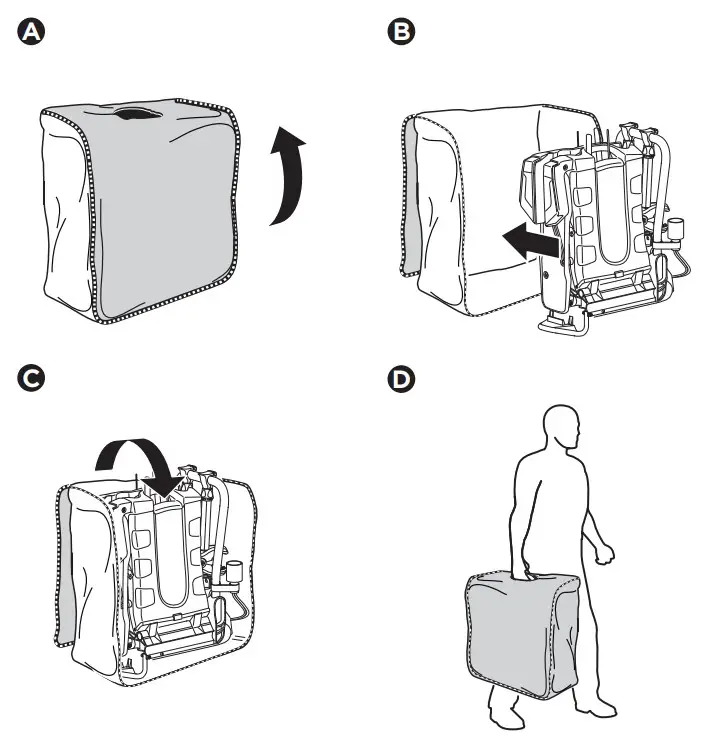 A

B

C

D