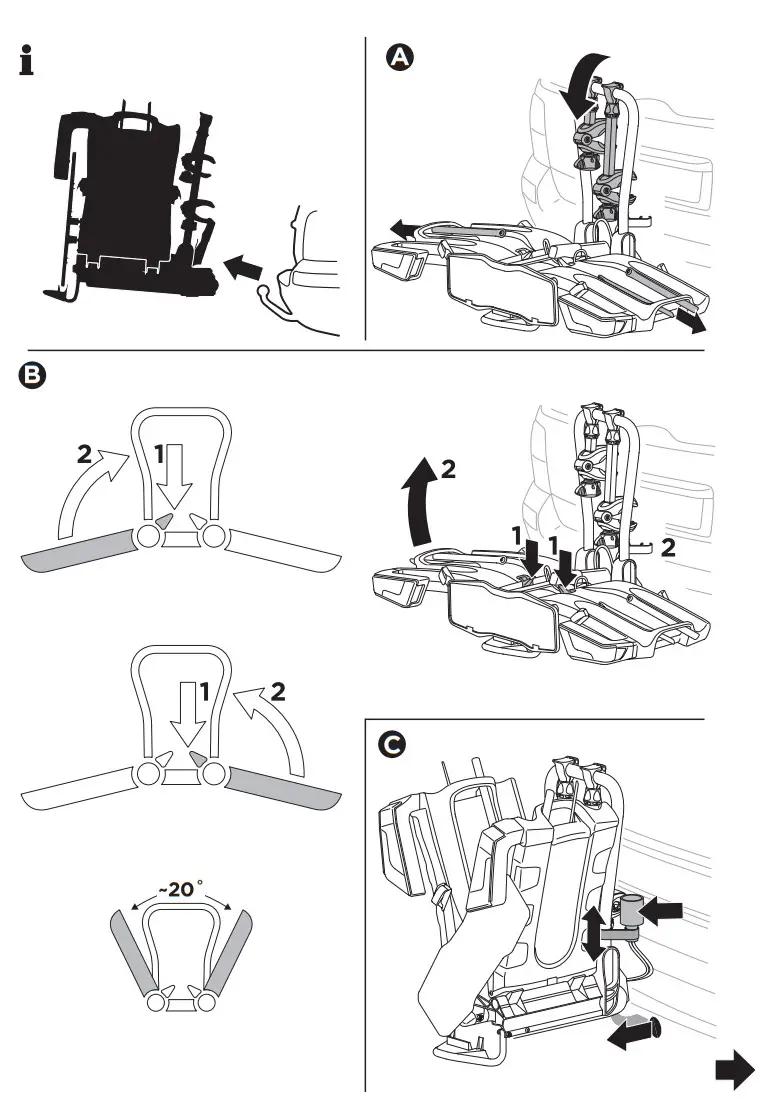 i

A

B

2
1

2
1 1
2

1
2

~20°

C