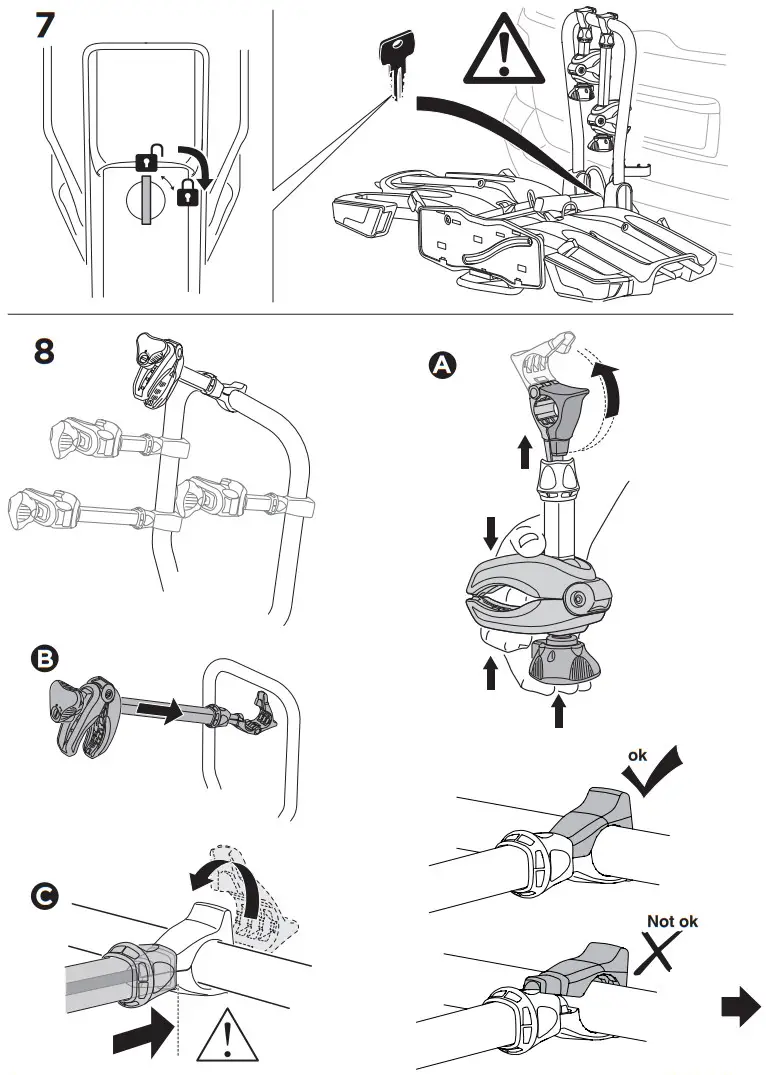 7

8

A

B

C

ok

Not ok