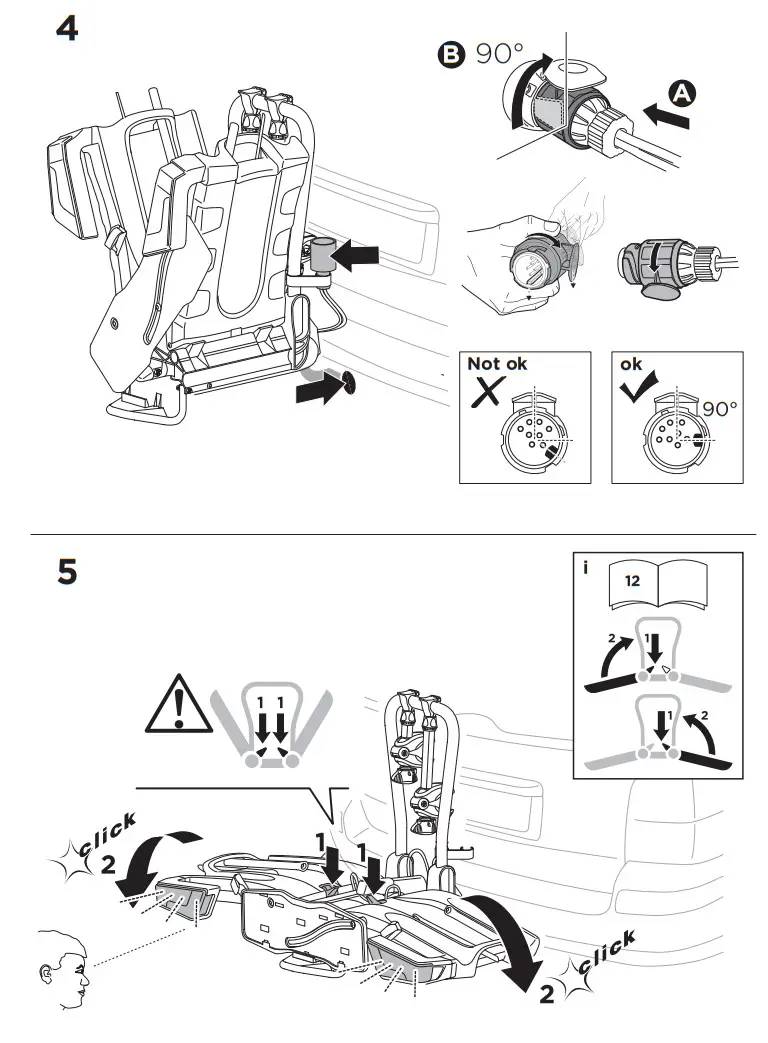 4

B 90°

A

Not ok

ok

90°

5

i

12

2

1

1

2

1 1

1

1

click

2

2

click