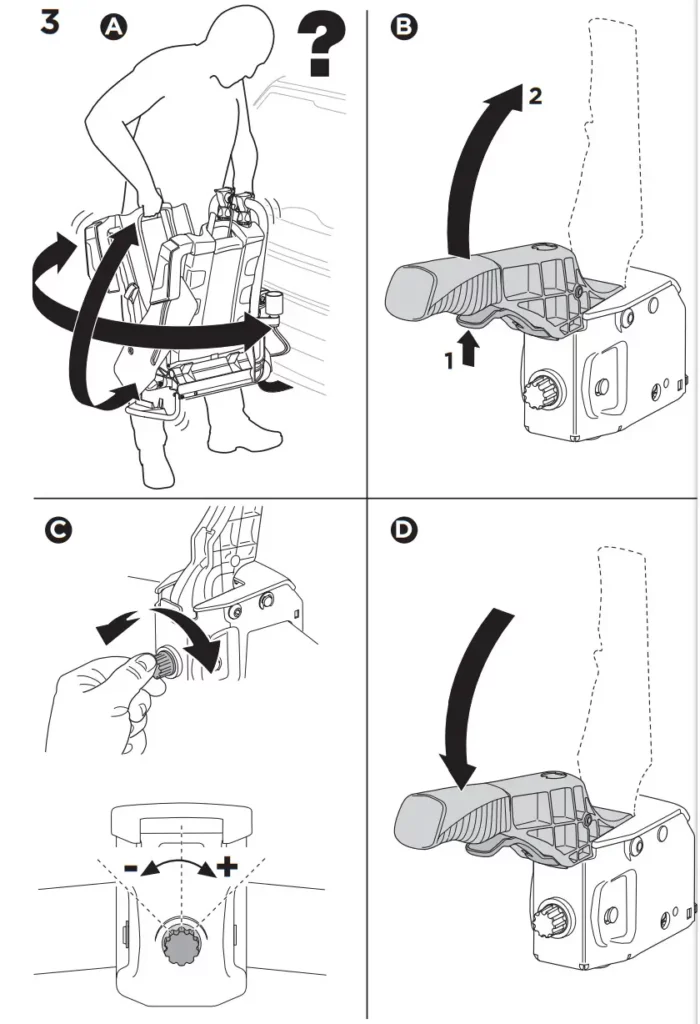 3 A ?

B 2 1

C - +

D