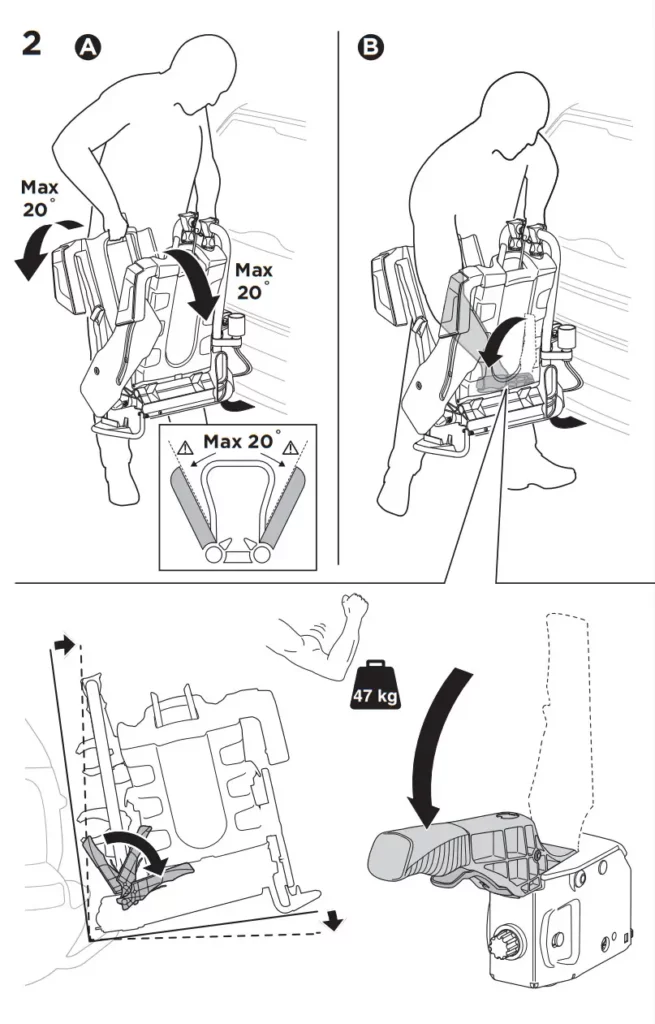 2 A

Max 20°

Max 20°

Max 20°

B

47 kg