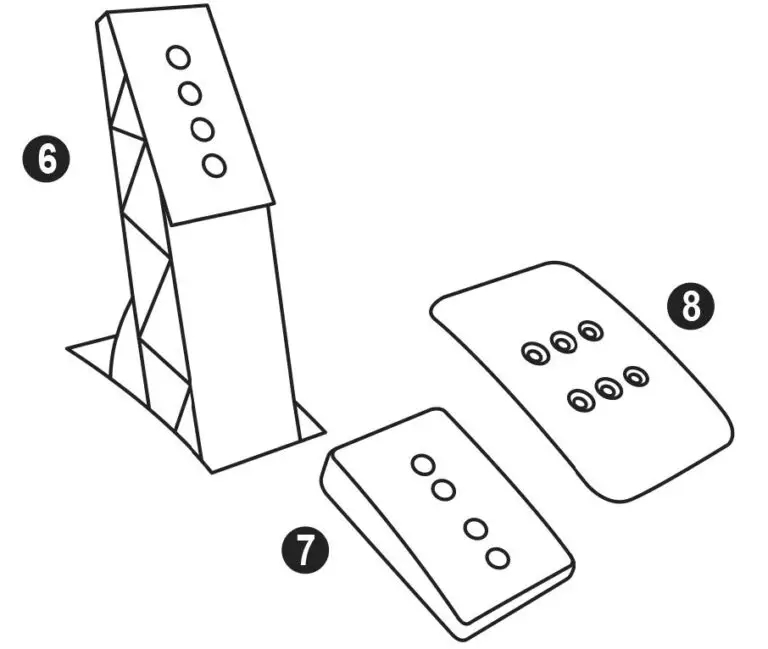 6
8
7