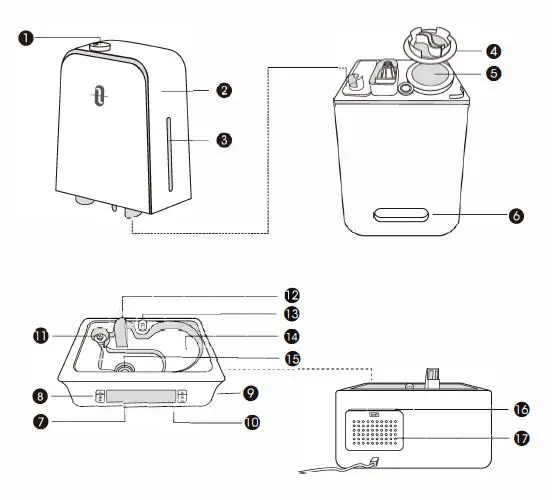 1
2
3
4
5
6
12
13
11
14
15
8
9
7
10
16
17