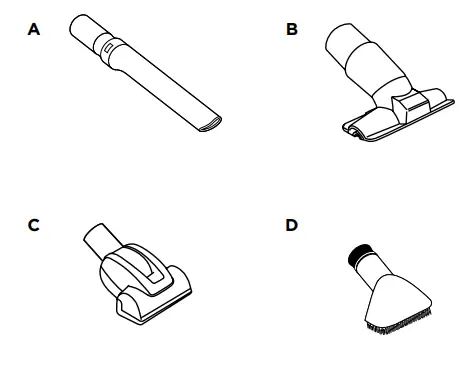 A

B

C

D