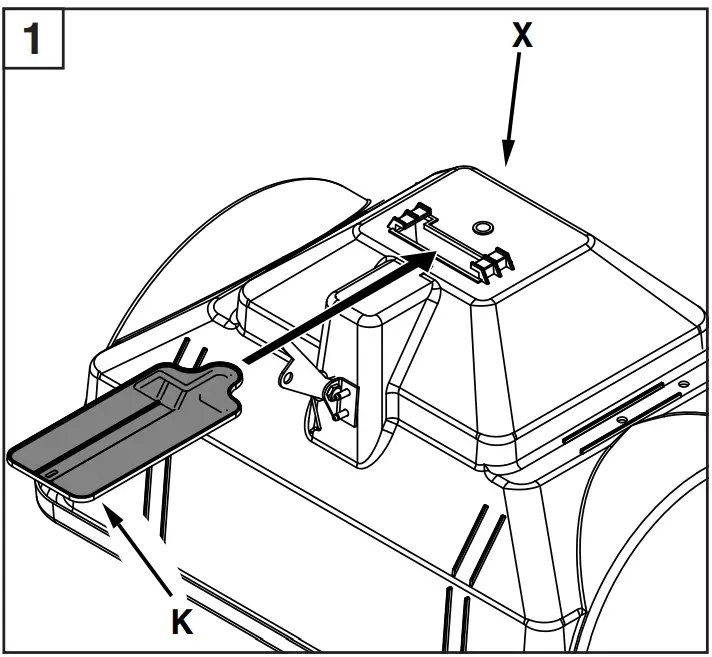 1

X

K