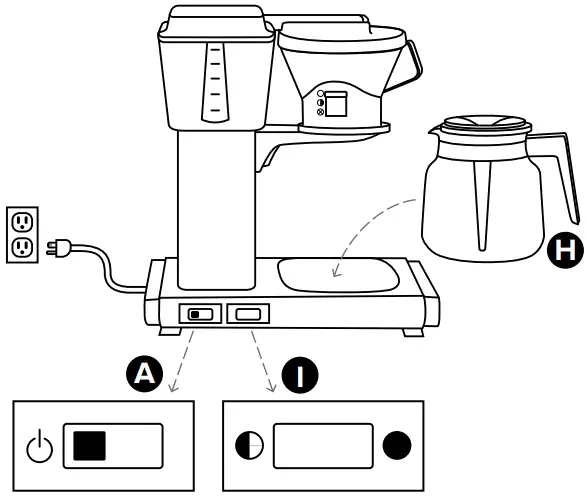 H

A

I