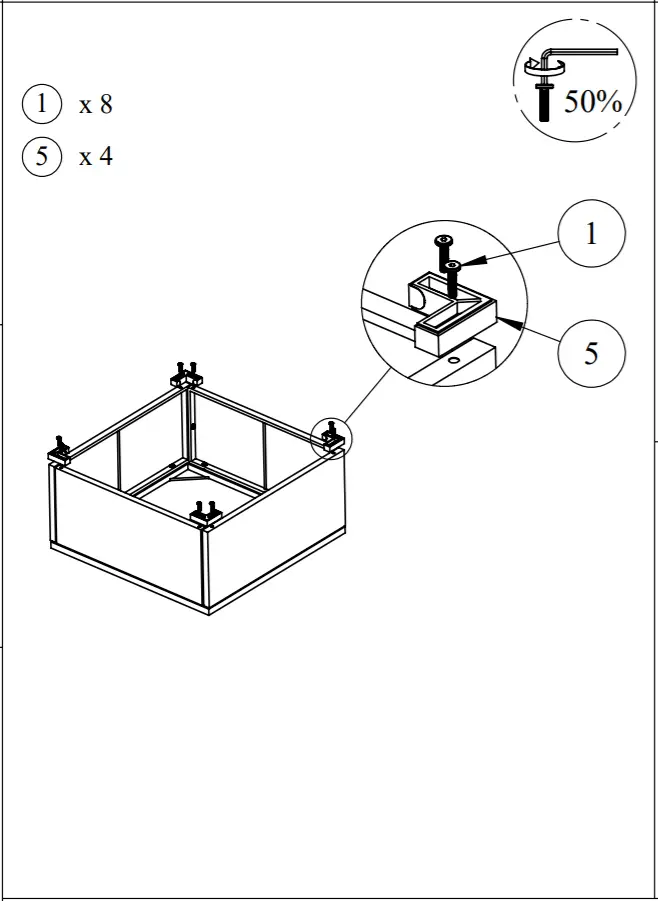 1 x 8
5 x 4

50%

1

5