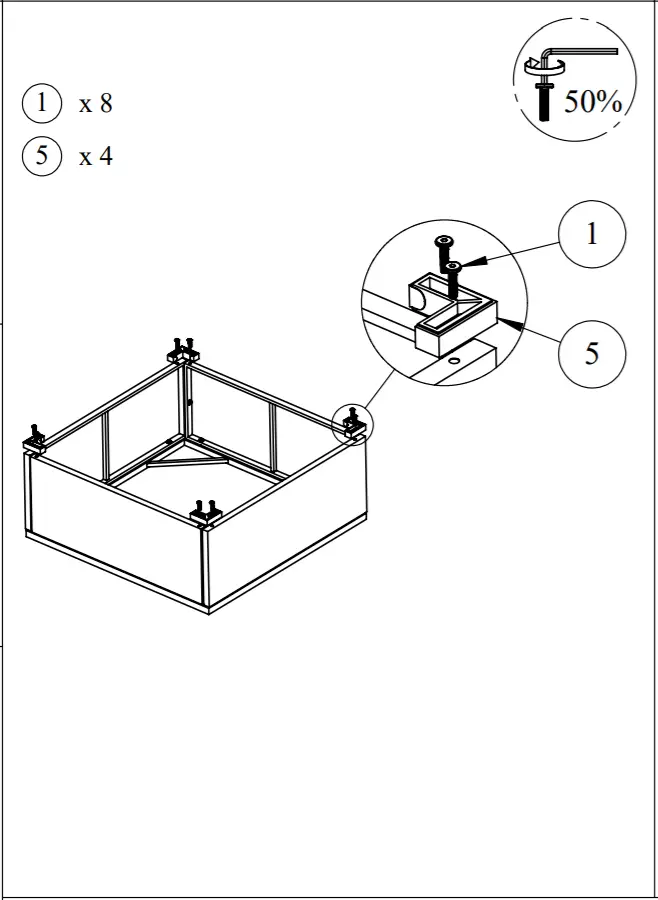 1 x 8
5 x 4

50%

1

5