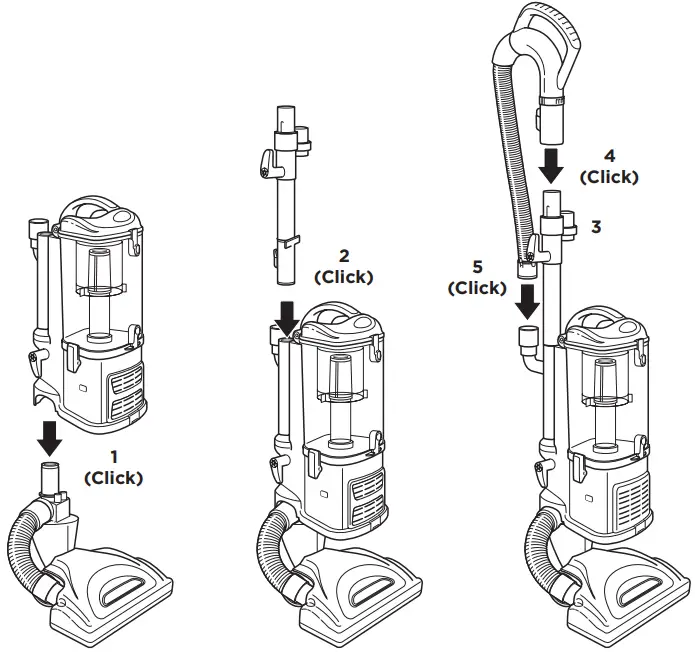 1
(Click)

2
(Click)

4
(Click)

3

5
(Click)