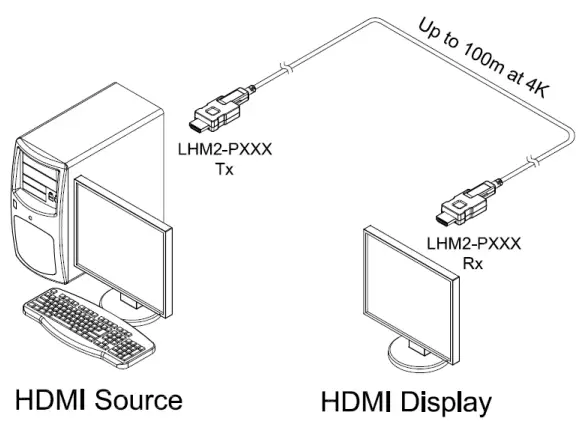 Up to 100m at 4K

LHM2-PXXX
Tx

LHM2-PXXX
Rx

HDMI Source

HDMI Display