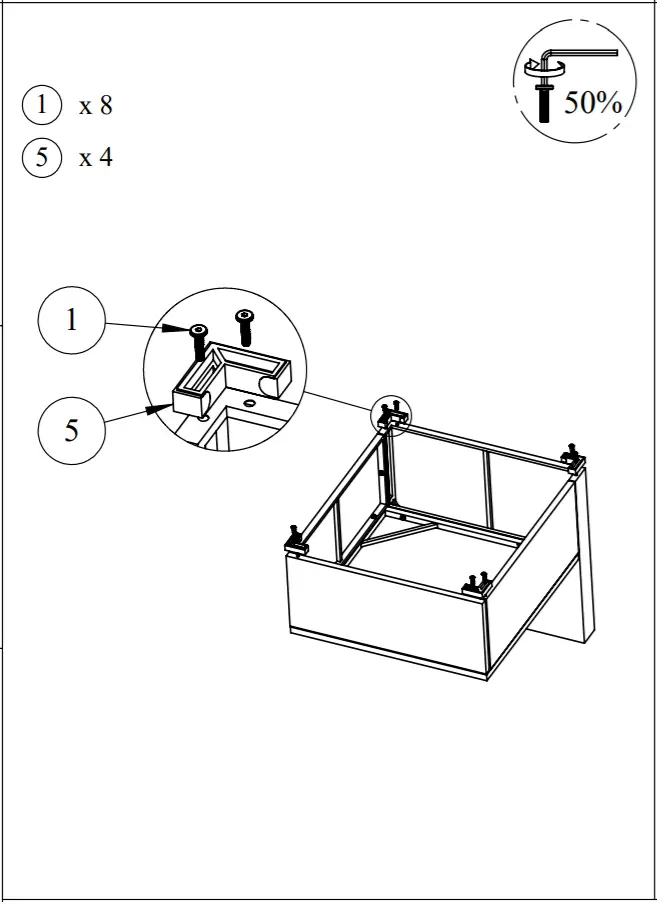 1 x 8
5 x 4

50%

1

5